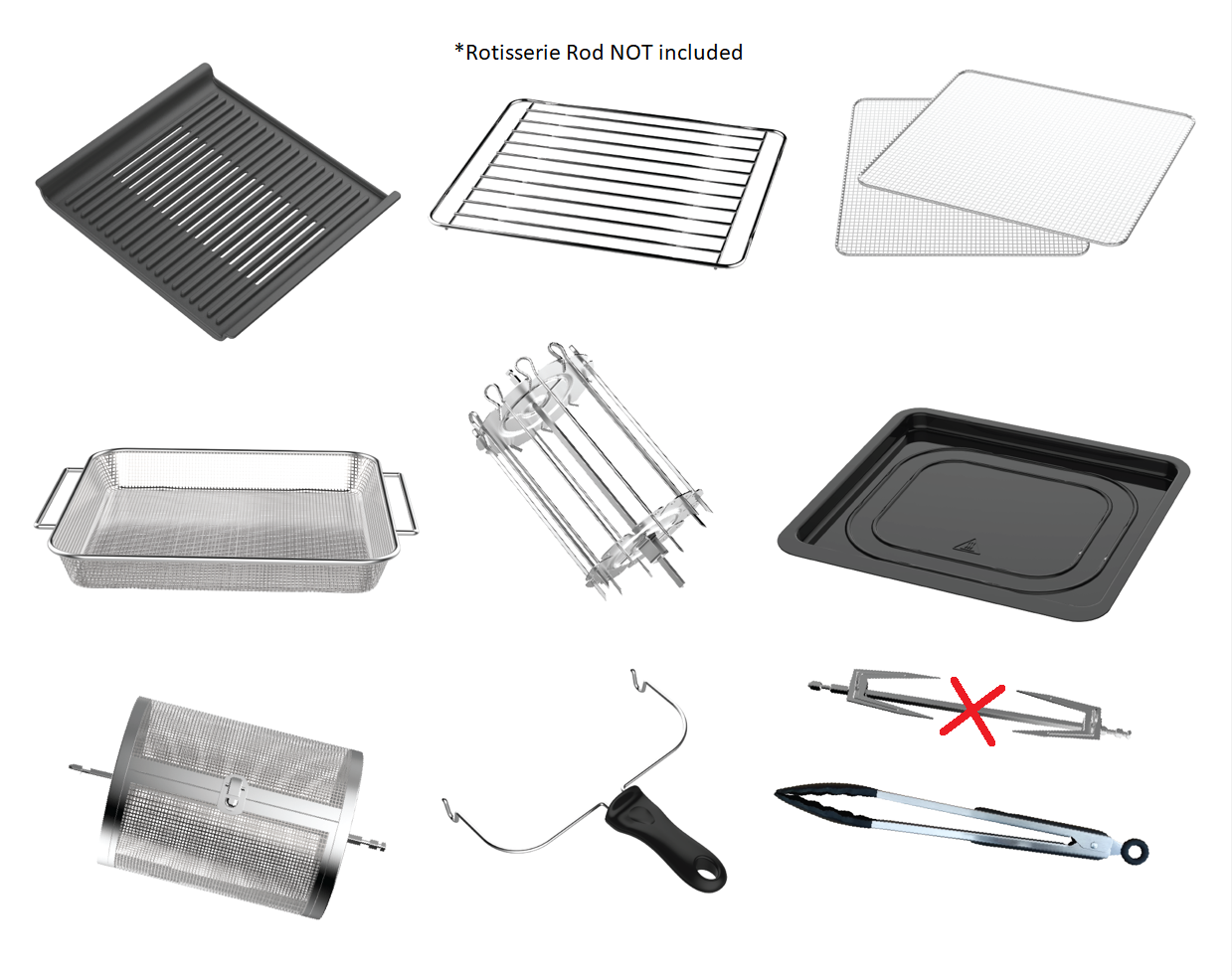 *Rotisserie Rod NOT included